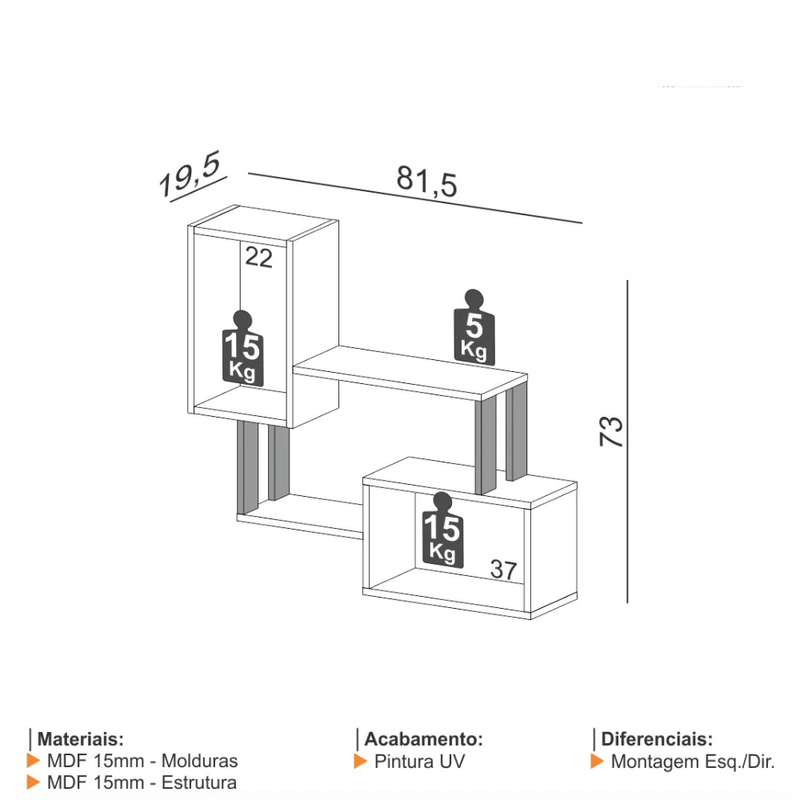 19,5

81,5

22

15 Kg

5 Kg

73

15 Kg

37

Materiais:
MDF 15mm - Molduras
MDF 15mm - Estrutura

Acabamento:
Pintura UV

Diferenciais:
Montagem Esq./Dir.